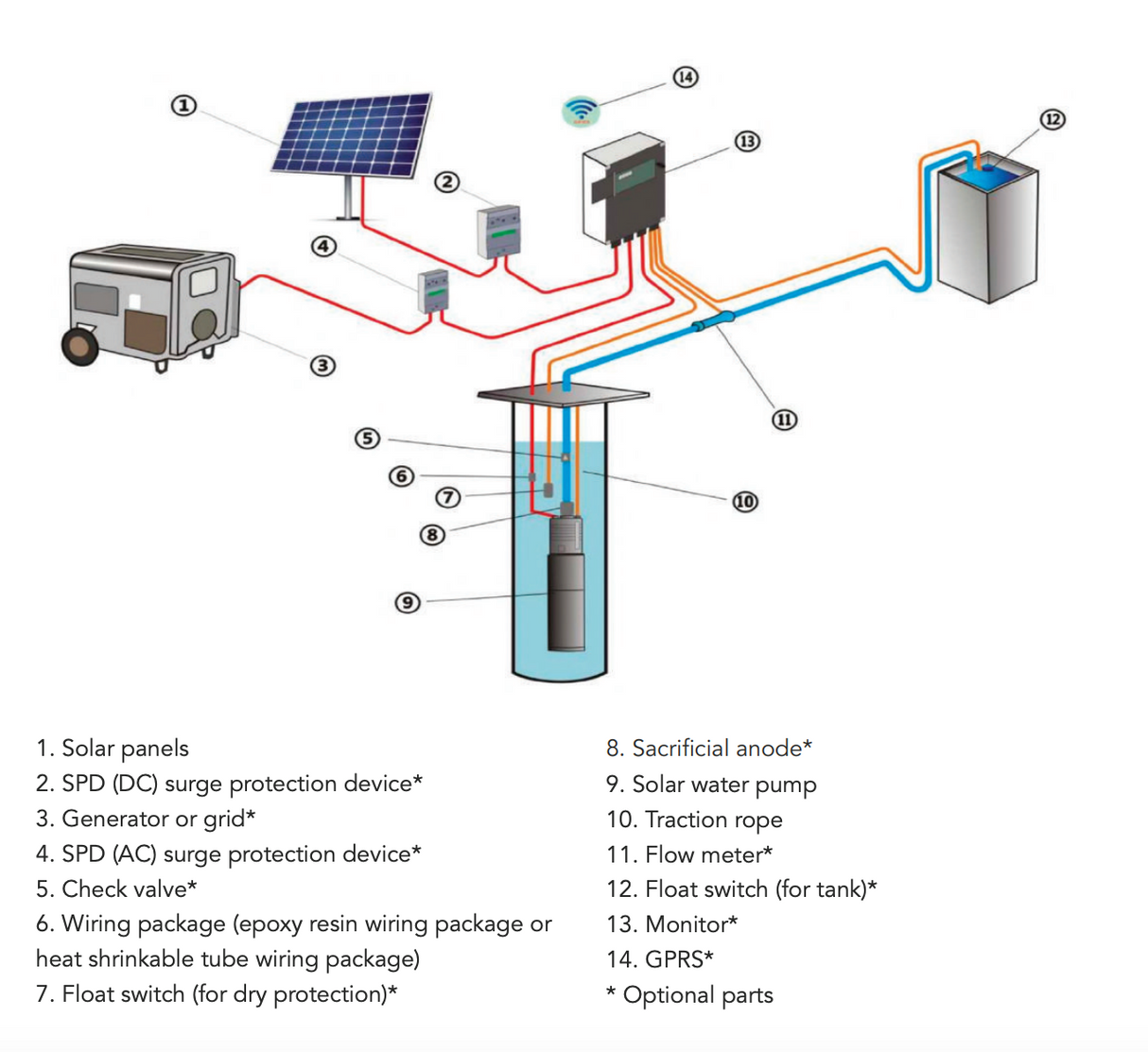 1
2
3
4
5
6
7
8
9
10
11
12
13
14

1. Solar panels
2. SPD (DC) surge protection device*
3. Generator or grid*
4. SPD (AC) surge protection device*
5. Check valve*
6. Wiring package (epoxy resin wiring package or heat shrinkable tube wiring package)
7. Float switch (for dry protection)*

8. Sacrificial anode*
9. Solar water pump
10. Traction rope
11. Flow meter*
12. Float switch (for tank)*
13. Monitor*
14. GPRS*
* Optional parts